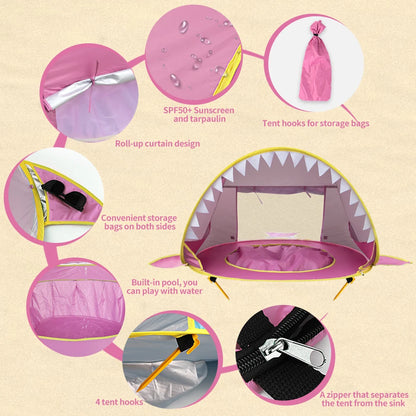 SPF50+ Sunscreen and tarpaulin

Tent hooks for storage bags

Roll-up curtain design

Convenient storage bags on both sides

Built-in pool, you can play with water

4 tent hooks

A zipper that separates the tent from the sink